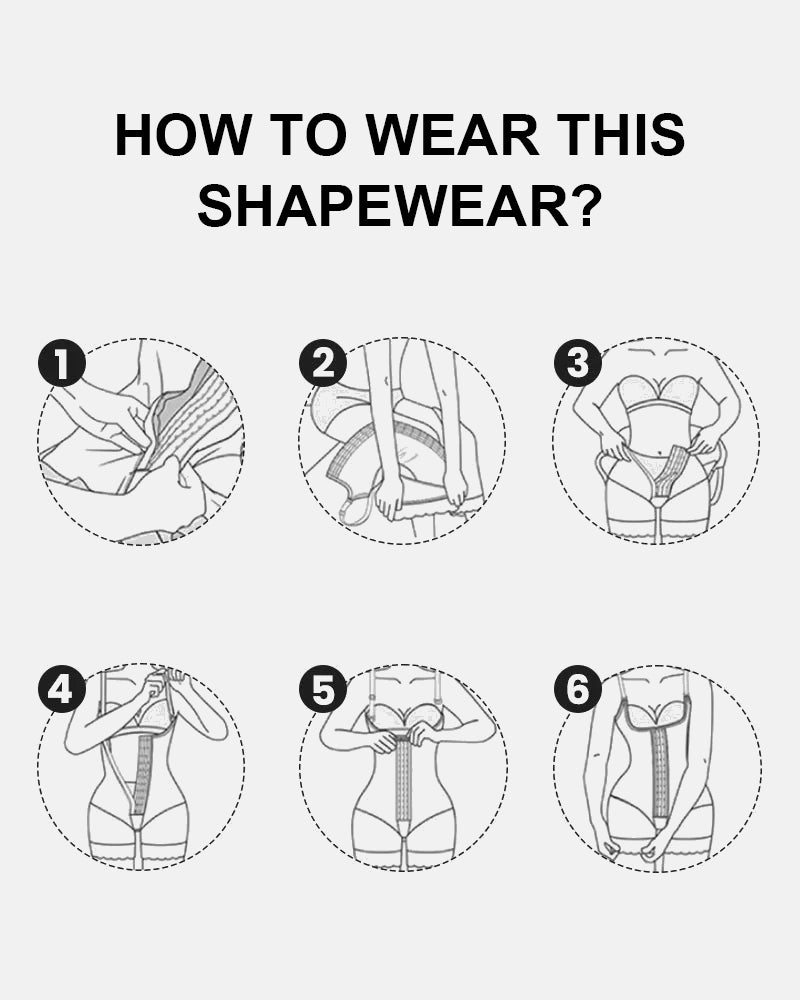 HOW TO WEAR THIS SHAPEWEAR?

1

2

3

4

5

6